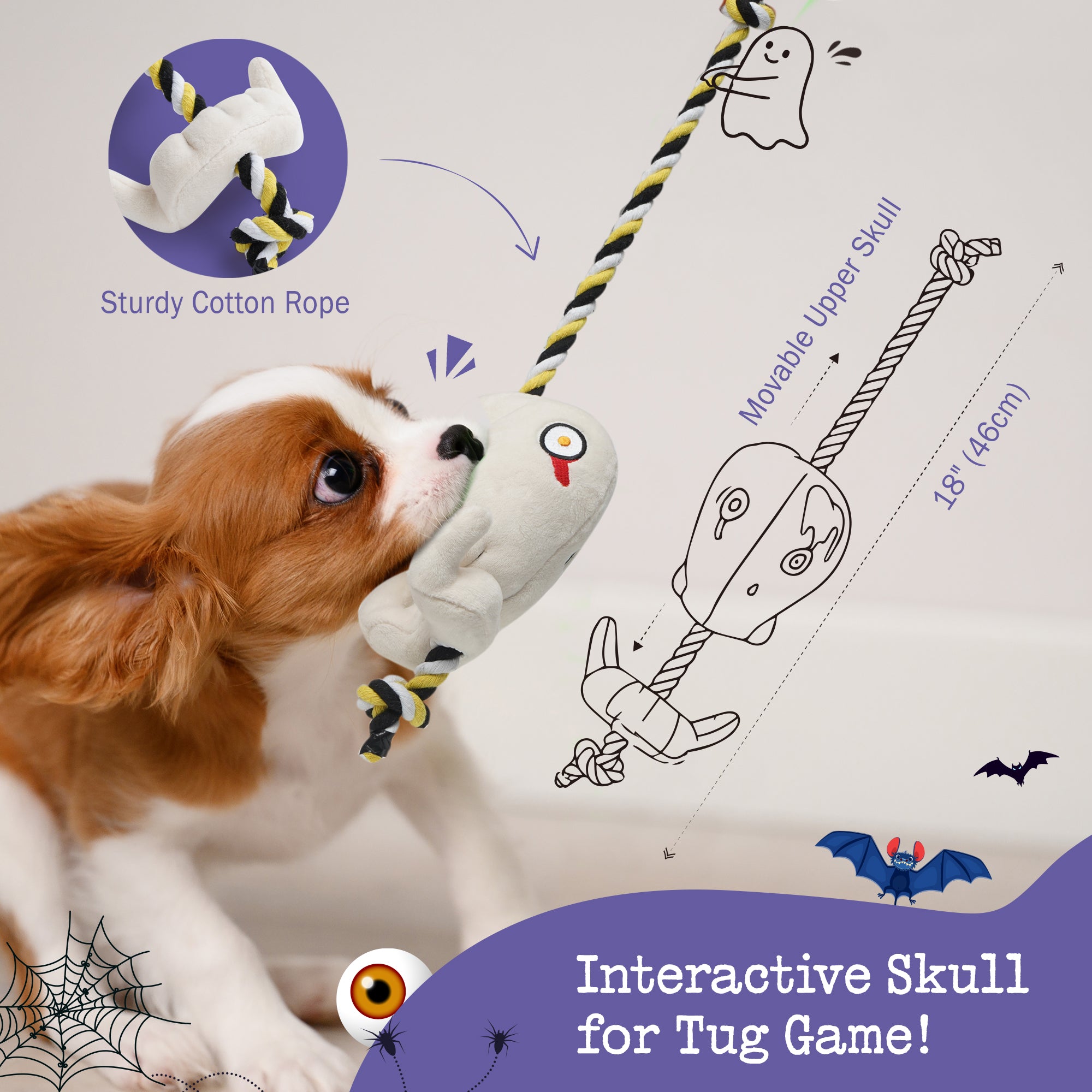 Sturdy Cotton Rope

Movable Upper Skull

18" (46cm)

Interactive Skull for Tug Game!